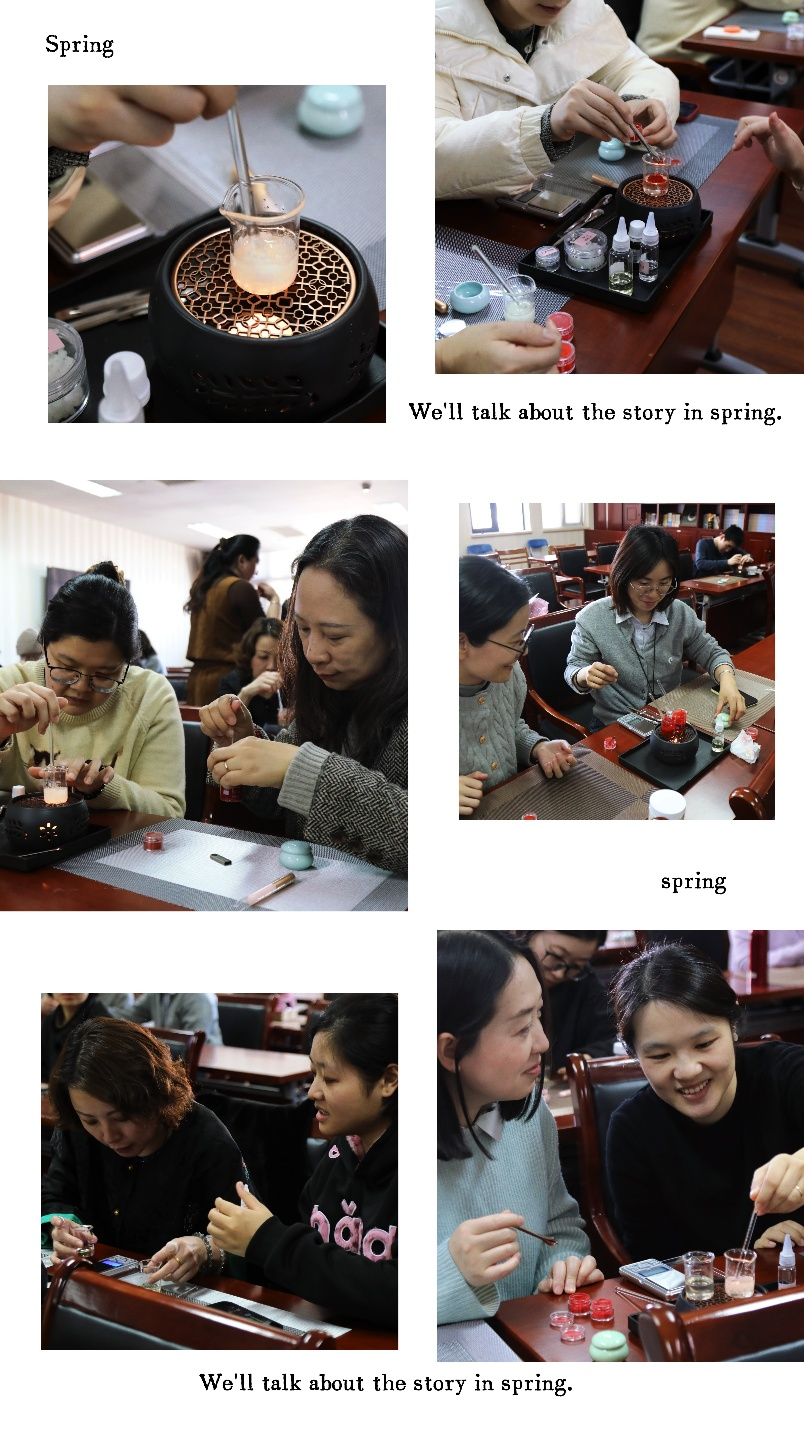 Spring

We'll talk about the story in spring.

spring

We'll talk about the story in spring.